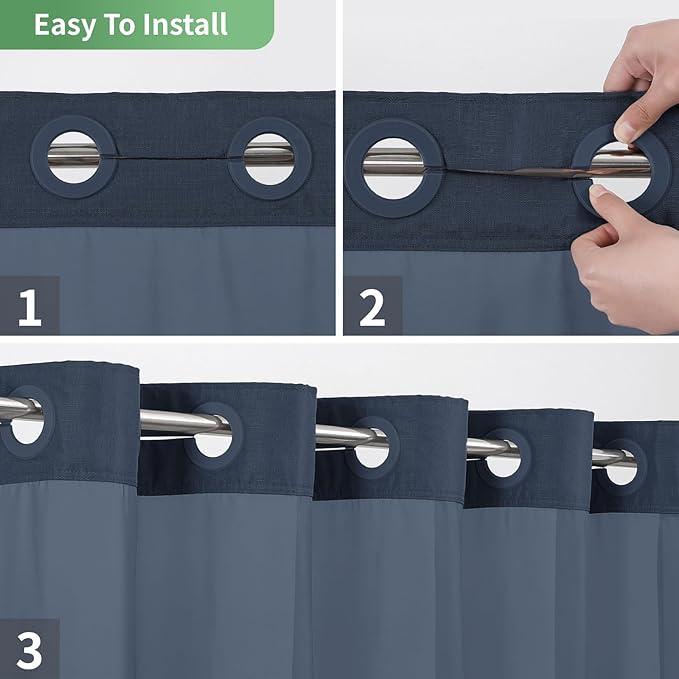 Easy To Install

1

2

3