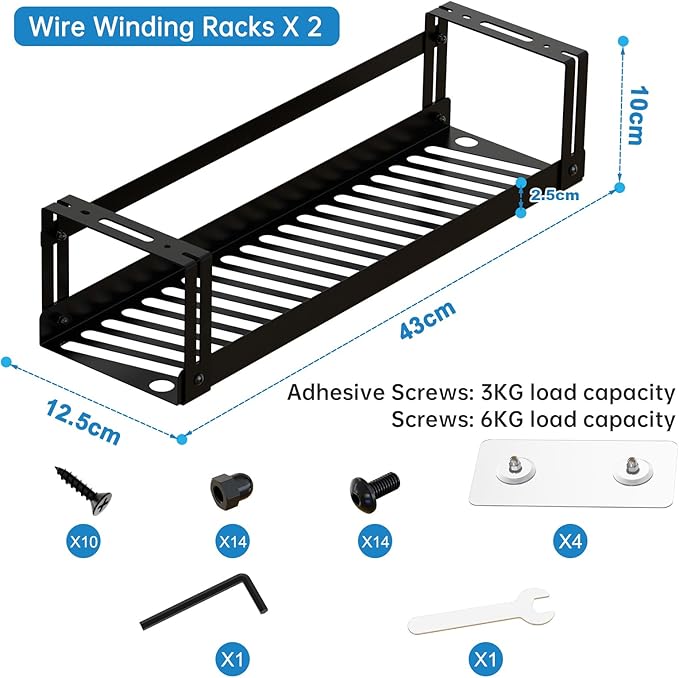 Wire Winding Racks X 2

10cm

2.5cm

43cm

12.5cm

Adhesive Screws: 3KG load capacity
Screws: 6KG load capacity

X10

X14

X14

X4

X1

X1