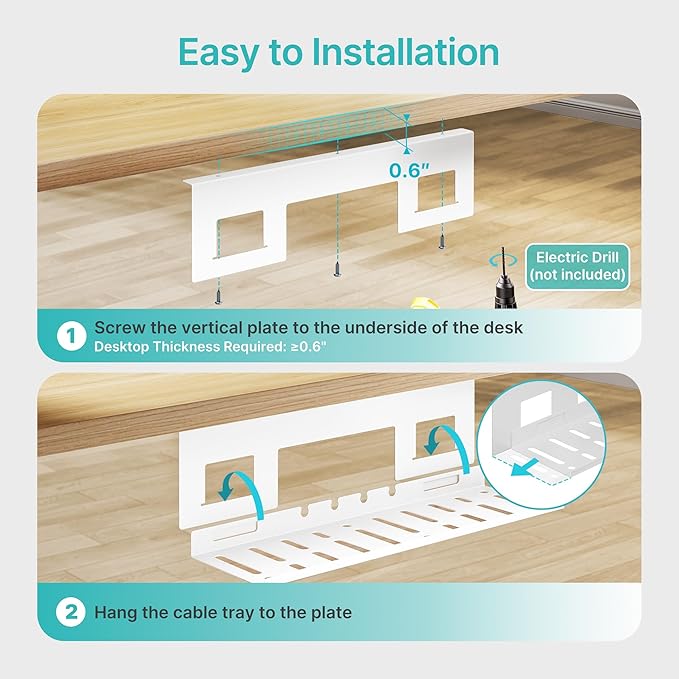 Easy to Installation

0.6"

Electric Drill (not included)

1 Screw the vertical plate to the underside of the desk
Desktop Thickness Required: ≥0.6"

2 Hang the cable tray to the plate