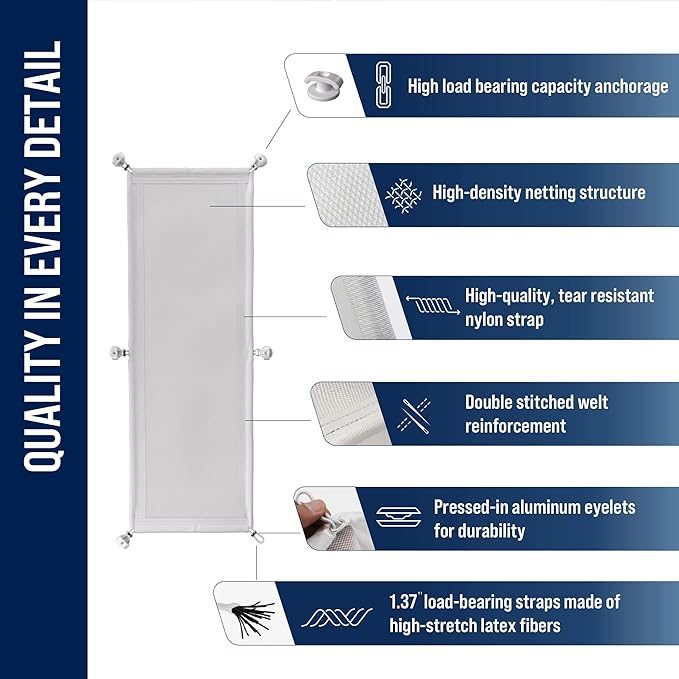 QUALITY IN EVERY DETAIL

High load bearing capacity anchorage

High-density netting structure

High-quality, tear resistant nylon strap

Double stitched welt reinforcement

Pressed-in aluminum eyelets for durability

1.37" load-bearing straps made of high-stretch latex fibers