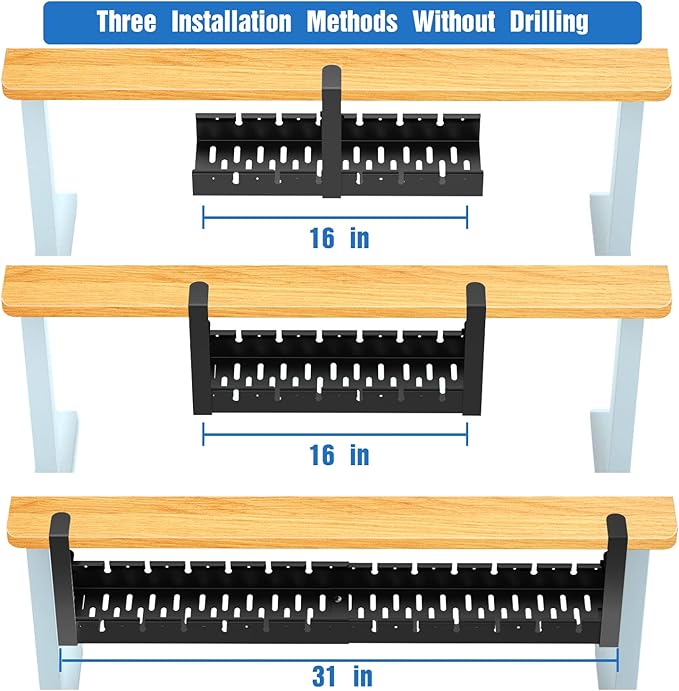 Three Installation Methods Without Drilling

16 in

16 in

31 in