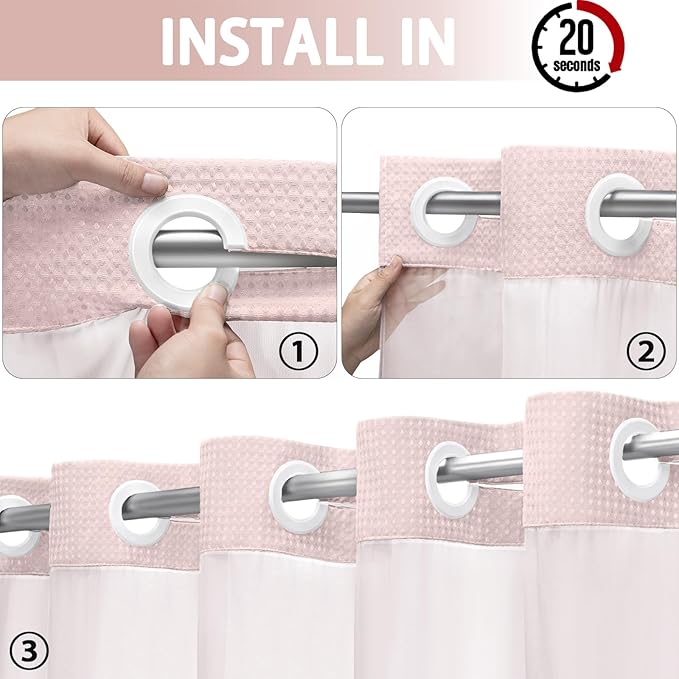 INSTALL IN

20
seconds

①

②

③