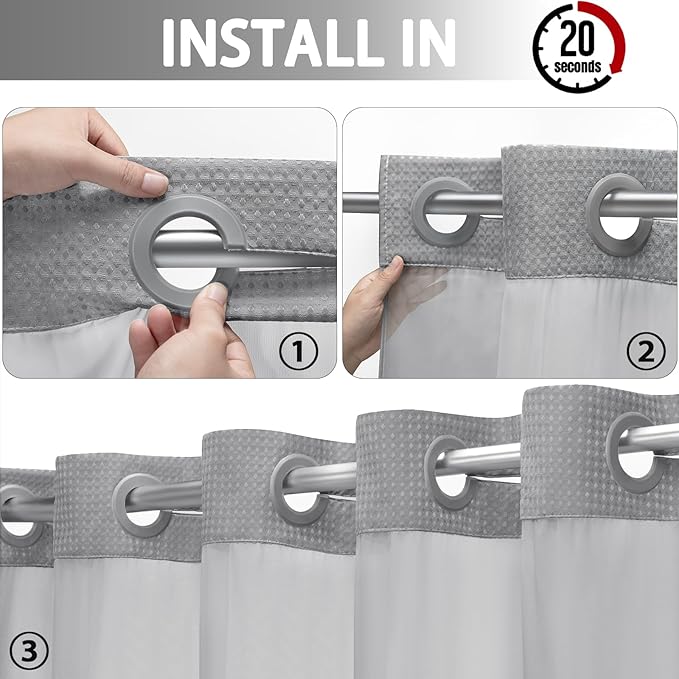 INSTALL IN

20 seconds

1

2

3