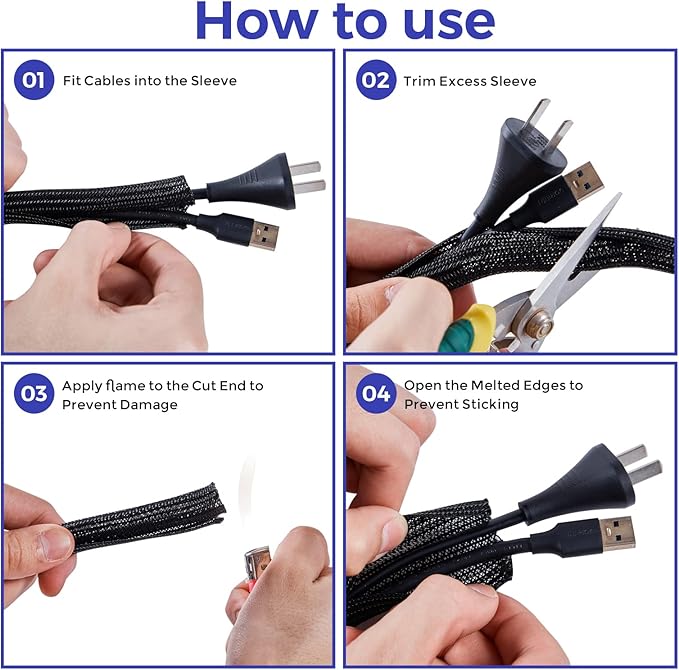 How to use

01 Fit Cables into the Sleeve

02 Trim Excess Sleeve

03 Apply flame to the Cut End to Prevent Damage

04 Open the Melted Edges to Prevent Sticking