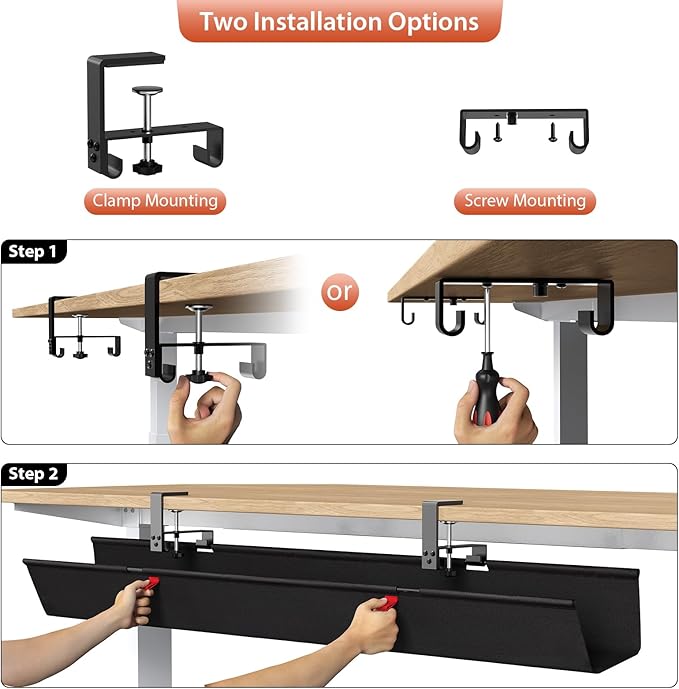 Two Installation Options

Clamp Mounting

Screw Mounting

Step 1

or

Step 2