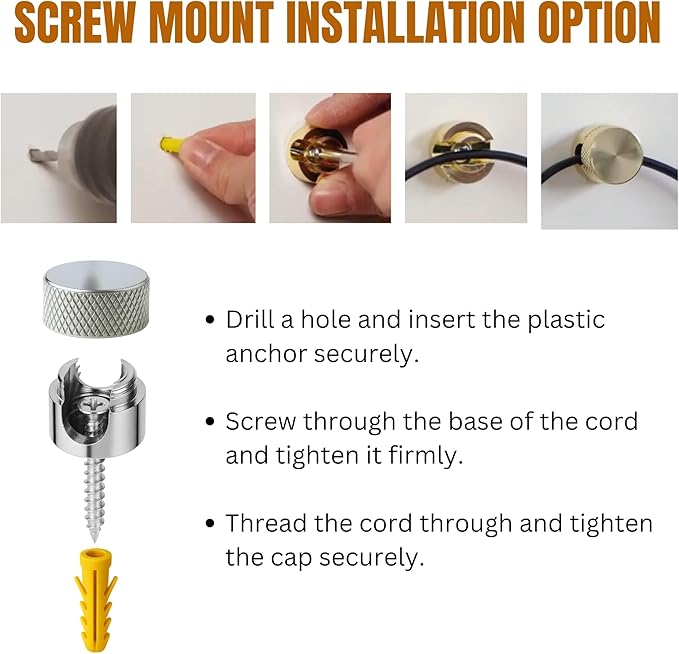 SCREW MOUNT INSTALLATION OPTION

• Drill a hole and insert the plastic anchor securely.

• Screw through the base of the cord and tighten it firmly.

• Thread the cord through and tighten the cap securely.