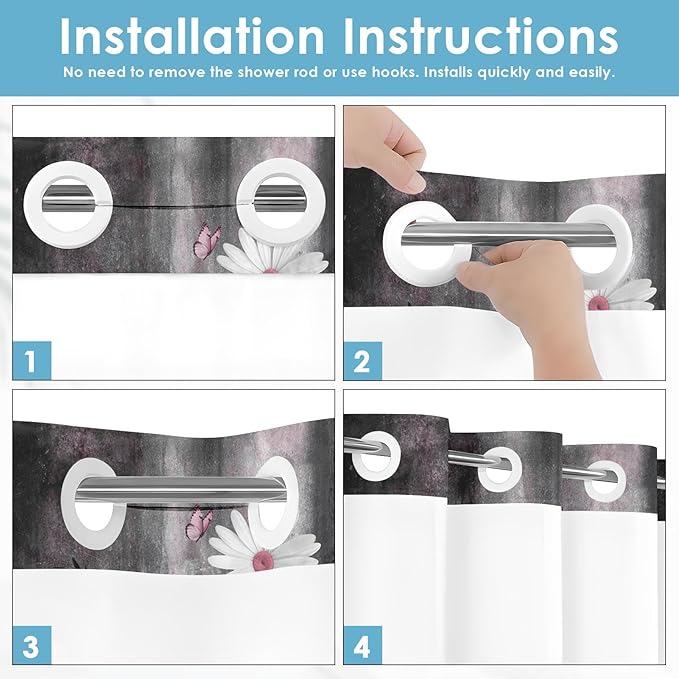 Installation Instructions
No need to remove the shower rod or use hooks. Installs quickly and easily.

1

2

3

4