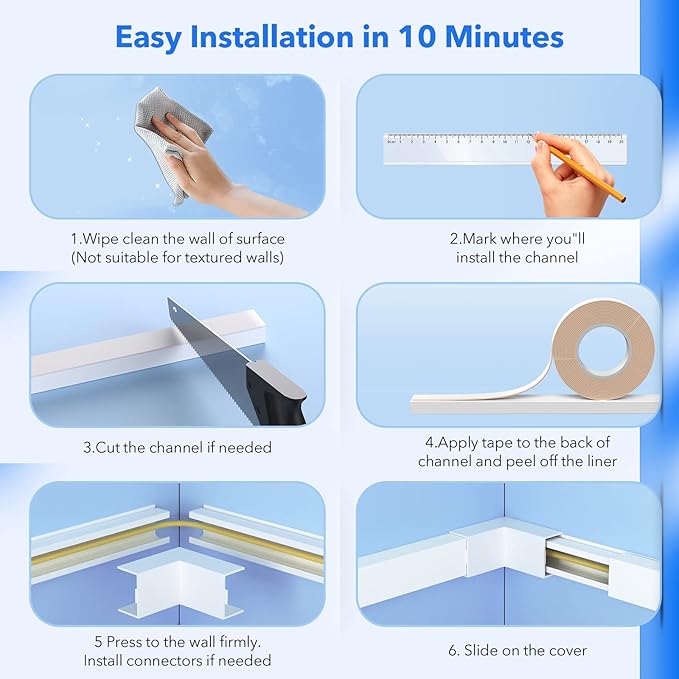 Easy Installation in 10 Minutes

1.Wipe clean the wall of surface
(Not suitable for textured walls)

2.Mark where you"ll
install the channel

3.Cut the channel if needed

4.Apply tape to the back of
channel and peel off the liner

5 Press to the wall firmly.
Install connectors if needed

6. Slide on the cover