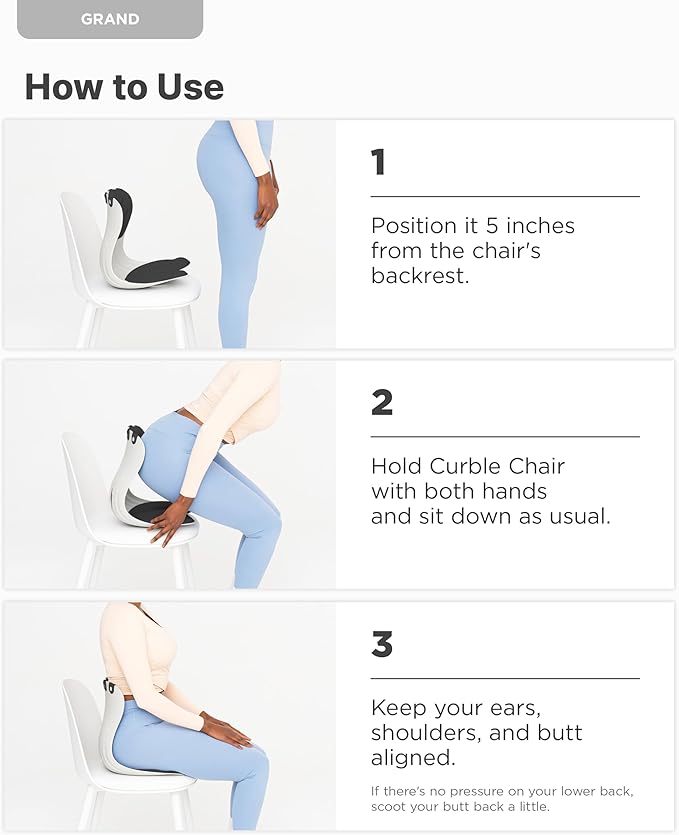 GRAND

How to Use

1

Position it 5 inches from the chair's backrest.

2

Hold Curble Chair with both hands and sit down as usual.

3

Keep your ears, shoulders, and butt aligned.

If there's no pressure on your lower back, scoot your butt back a little.