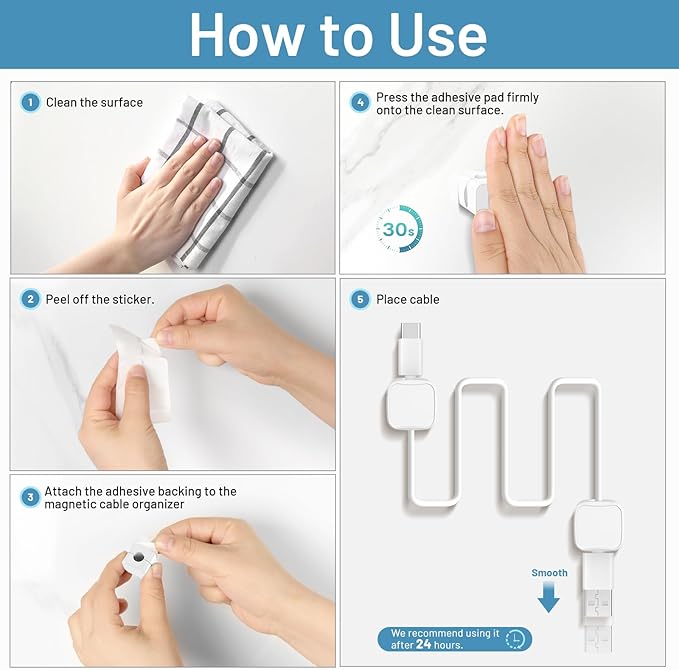 How to Use

1 Clean the surface

2 Peel off the sticker.

3 Attach the adhesive backing to the magnetic cable organizer

4 Press the adhesive pad firmly onto the clean surface.

30s

5 Place cable

Smooth

We recommend using it after 24 hours.