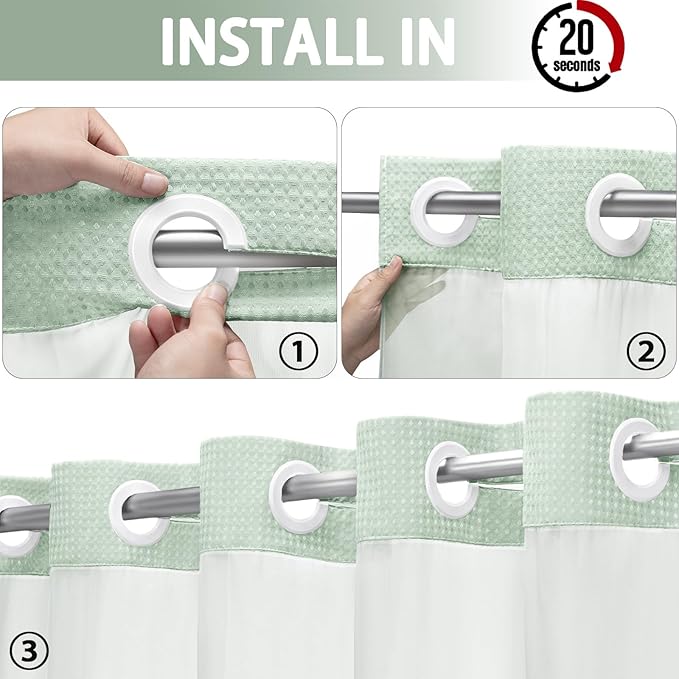 INSTALL IN

20
seconds

①

②

③