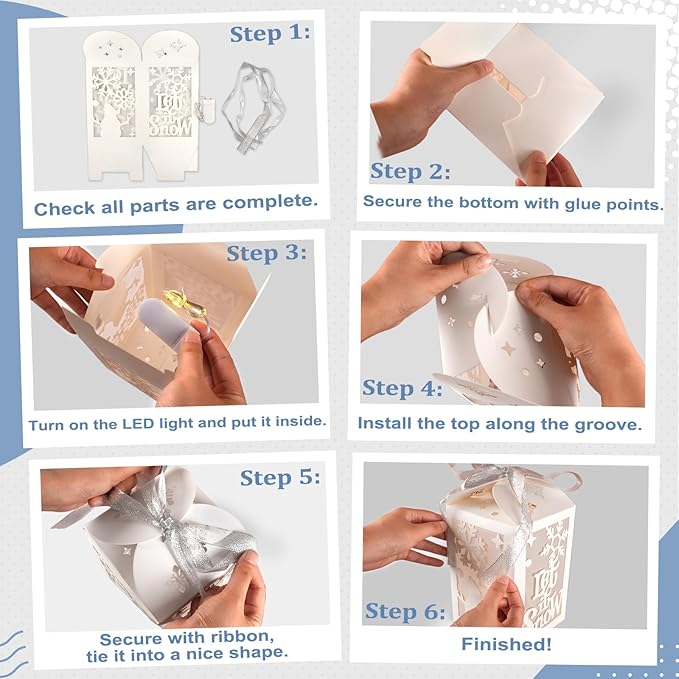 Step 1:

Let it Snow

Check all parts are complete.

Step 2:

Secure the bottom with glue points.

Step 3:

Turn on the LED light and put it inside.

Step 4:

Install the top along the groove.

Step 5:

Secure with ribbon, tie it into a nice shape.

Step 6:

Let it Snow

Finished!