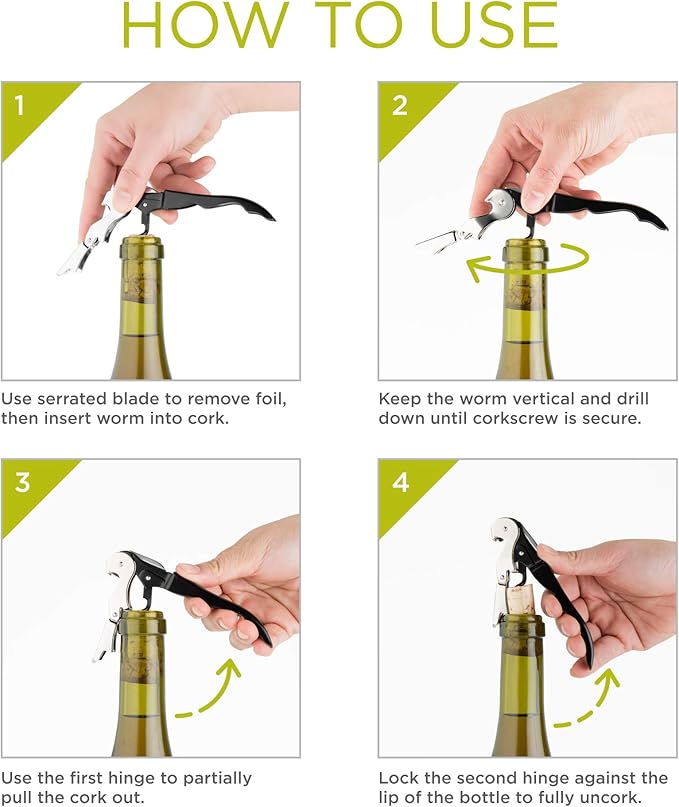 HOW TO USE

1

Use serrated blade to remove foil, then insert worm into cork.

2

Keep the worm vertical and drill down until corkscrew is secure.

3

Use the first hinge to partially pull the cork out.

4

Lock the second hinge against the lip of the bottle to fully uncork.