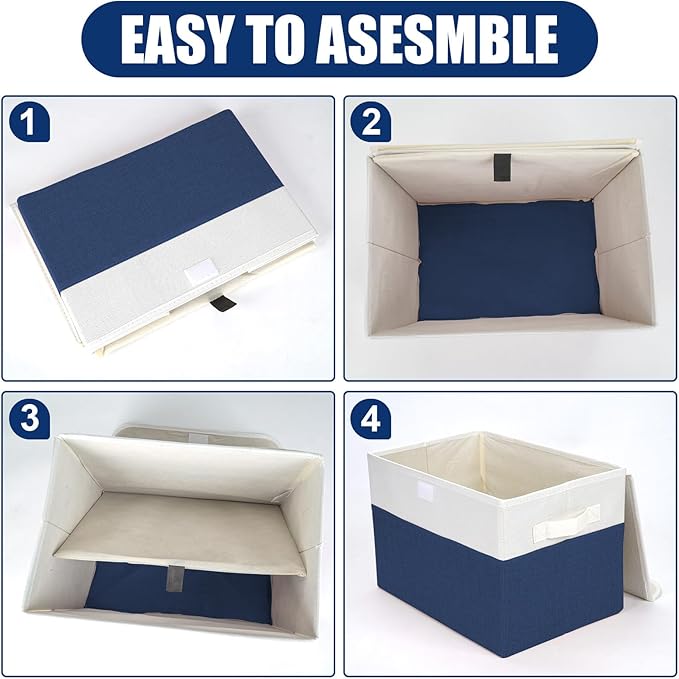 EASY TO ASESMBLE

1

2

3

4