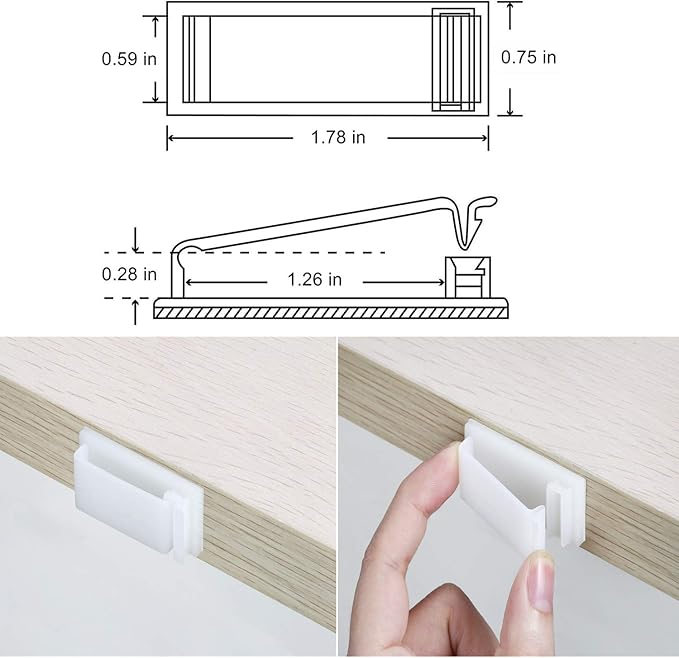 0.59 in
0.75 in
1.78 in
0.28 in
1.26 in