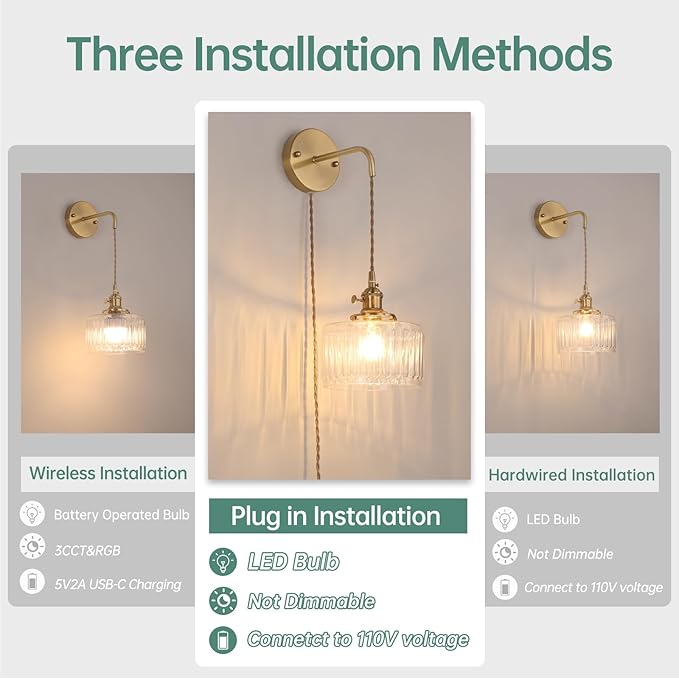 Three Installation Methods

Wireless Installation

Battery Operated Bulb

3CCT&RGB

5V2A USB-C Charging

Plug in Installation

LED Bulb

Not Dimmable

Connetct to 110V voltage

Hardwired Installation

LED Bulb

Not Dimmable

Connect to 110V voltage