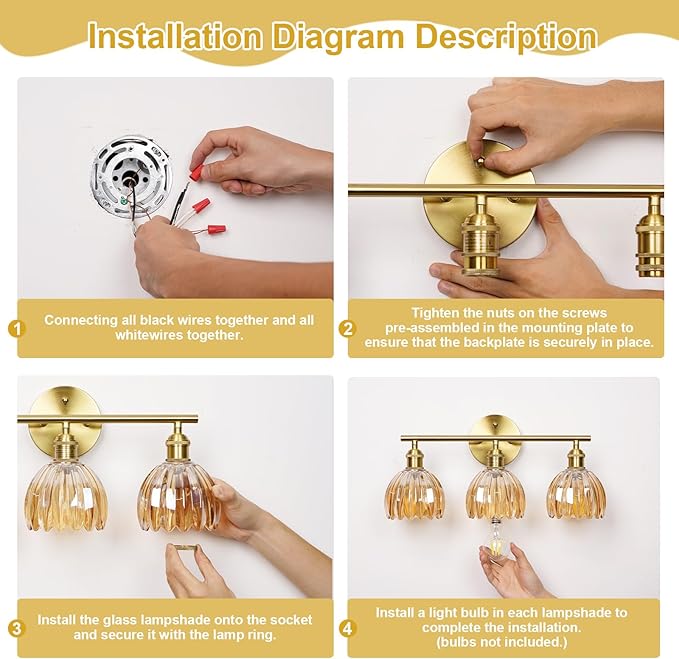 Installation Diagram Description

1 Connecting all black wires together and all whitewires together.

2 Tighten the nuts on the screws pre-assembled in the mounting plate to ensure that the backplate is securely in place.

3 Install the glass lampshade onto the socket and secure it with the lamp ring.

4 Install a light bulb in each lampshade to complete the installation. (bulbs not included.)