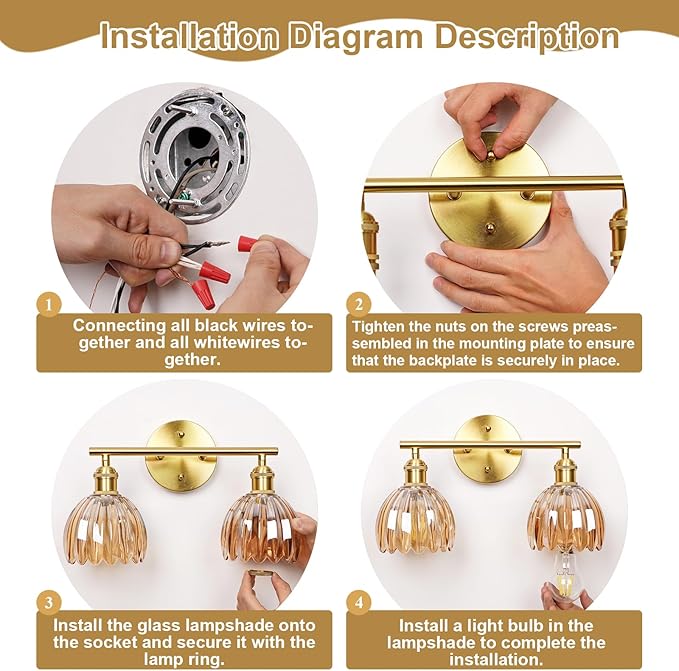 Installation Diagram Description

1

Connecting all black wires together and all whitewires together.

2

Tighten the nuts on the screws preassembled in the mounting plate to ensure that the backplate is securely in place.

3

Install the glass lampshade onto the socket and secure it with the lamp ring.

4

Install a light bulb in the lampshade to complete the installation.