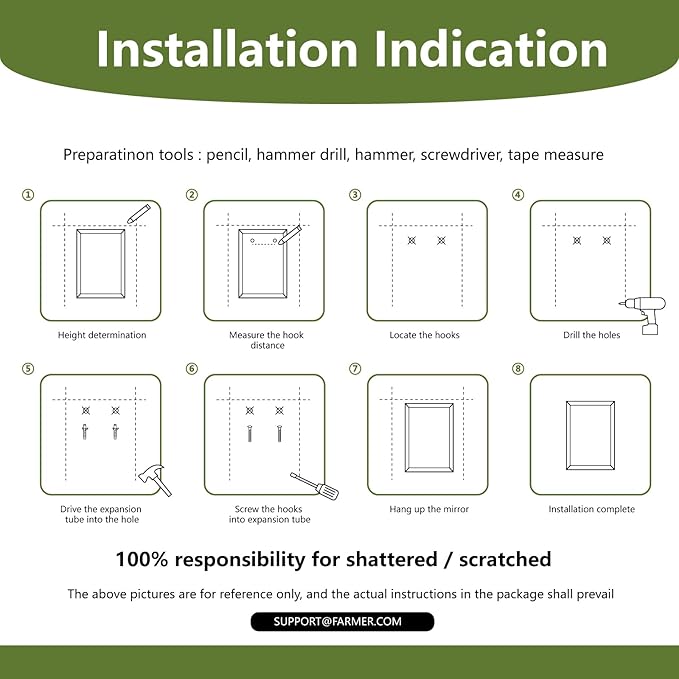 Installation Indication

Preparatinon tools : pencil, hammer drill, hammer, screwdriver, tape measure

①
Height determination

②
Measure the hook distance

③
Locate the hooks

④
Drill the holes

⑤
Drive the expansion tube into the hole

⑥
Screw the hooks into expansion tube

⑦
Hang up the mirror

⑧
Installation complete

100% responsibility for shattered / scratched

The above pictures are for reference only, and the actual instructions in the package shall prevail

SUPPORT@FARMER.COM