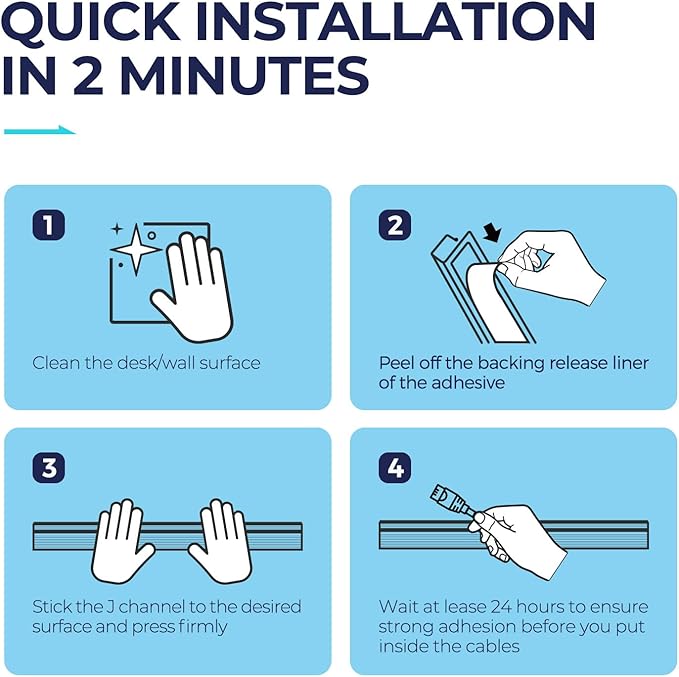 QUICK INSTALLATION IN 2 MINUTES

1

Clean the desk/wall surface

2

Peel off the backing release liner of the adhesive

3

Stick the J channel to the desired surface and press firmly

4

Wait at lease 24 hours to ensure strong adhesion before you put inside the cables