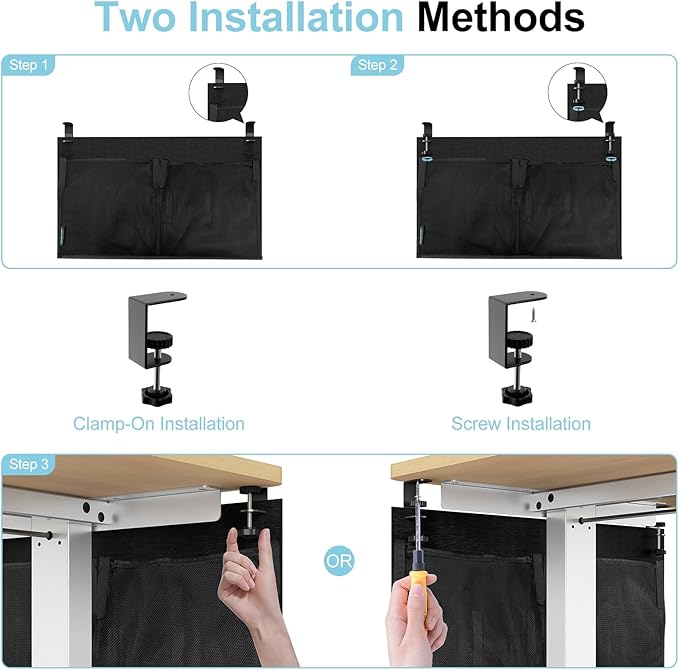 Two Installation Methods

Step 1

Step 2

Clamp-On Installation

Screw Installation

Step 3

OR