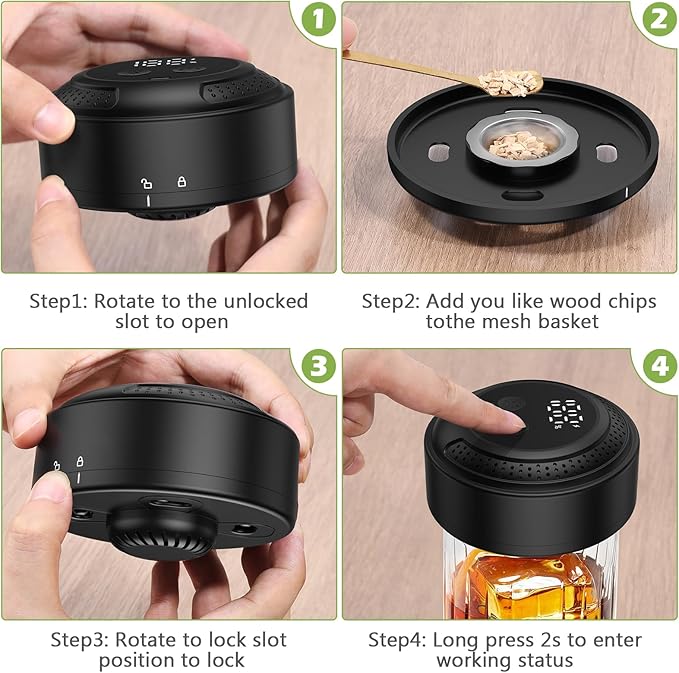 1

2

Step1: Rotate to the unlocked slot to open

Step2: Add you like wood chips tothe mesh basket

3

4

Step3: Rotate to lock slot position to lock

Step4: Long press 2s to enter working status