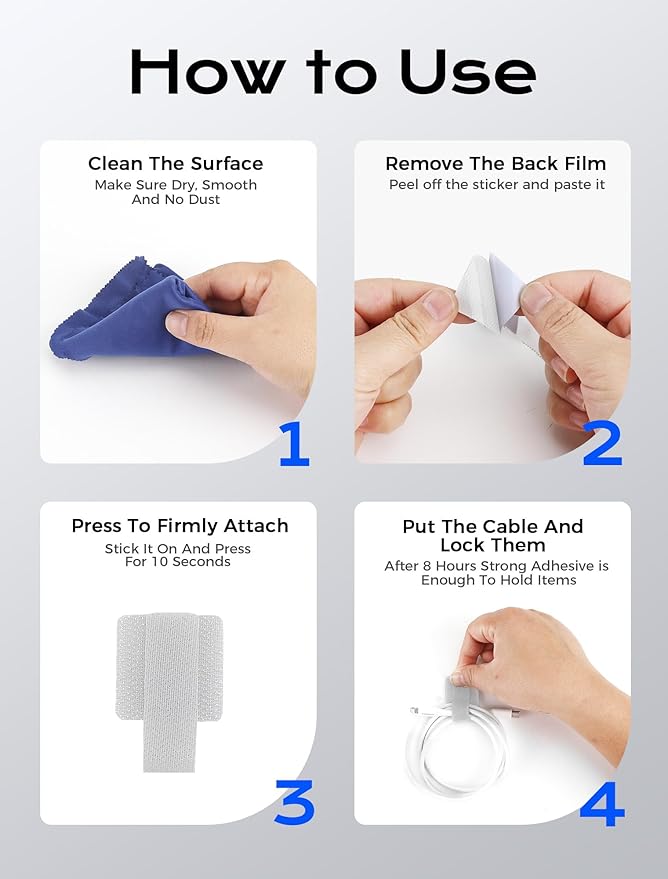 How to Use

Clean The Surface
Make Sure Dry, Smooth And No Dust

1

Remove The Back Film
Peel off the sticker and paste it

2

Press To Firmly Attach
Stick It On And Press For 10 Seconds

3

Put The Cable And Lock Them
After 8 Hours Strong Adhesive is Enough To Hold Items

4