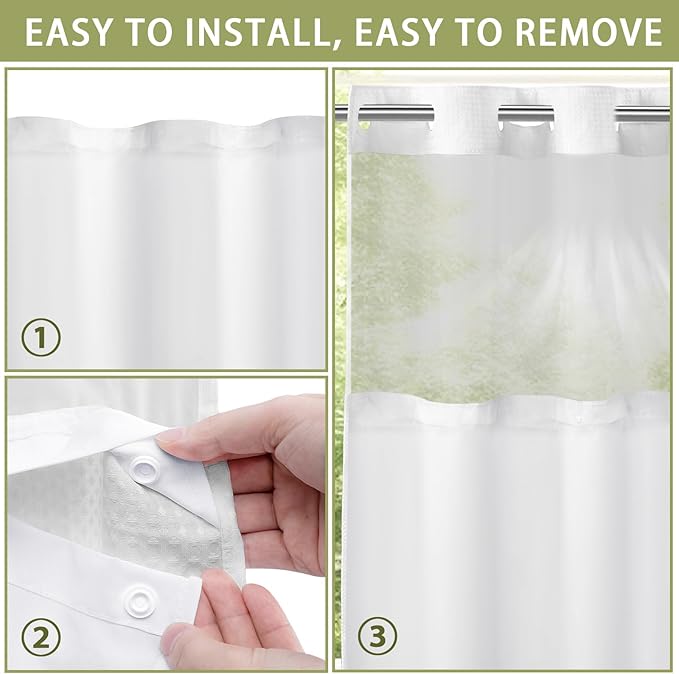 EASY TO INSTALL, EASY TO REMOVE

1

2

3