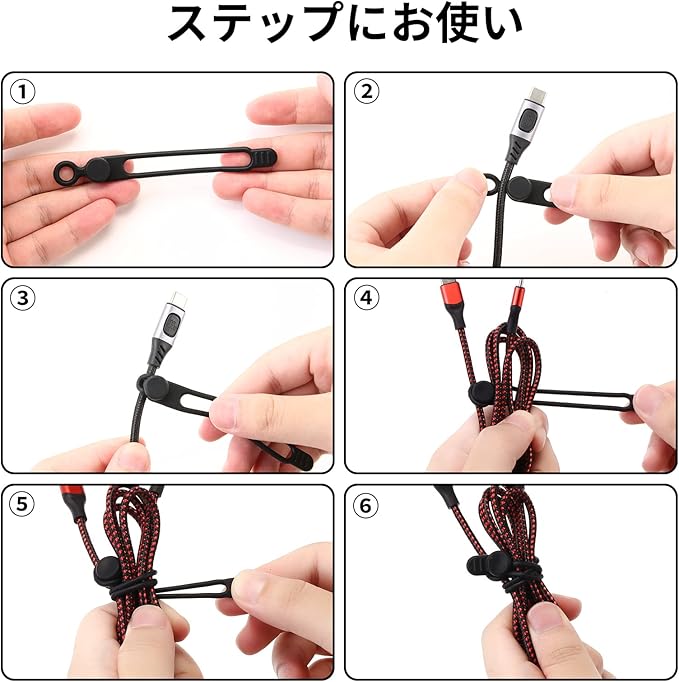 ステップにお使い

①

②

③

④

⑤

⑥