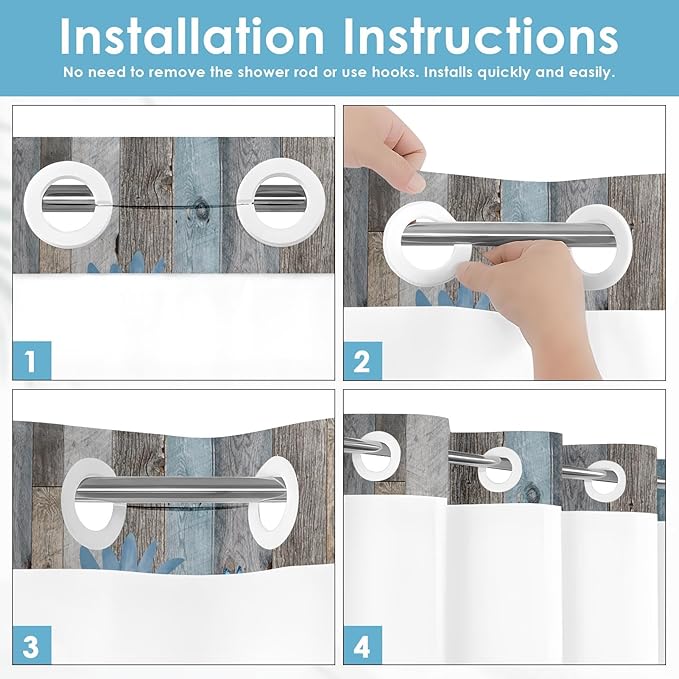 Installation Instructions
No need to remove the shower rod or use hooks. Installs quickly and easily.

1

2

3

4