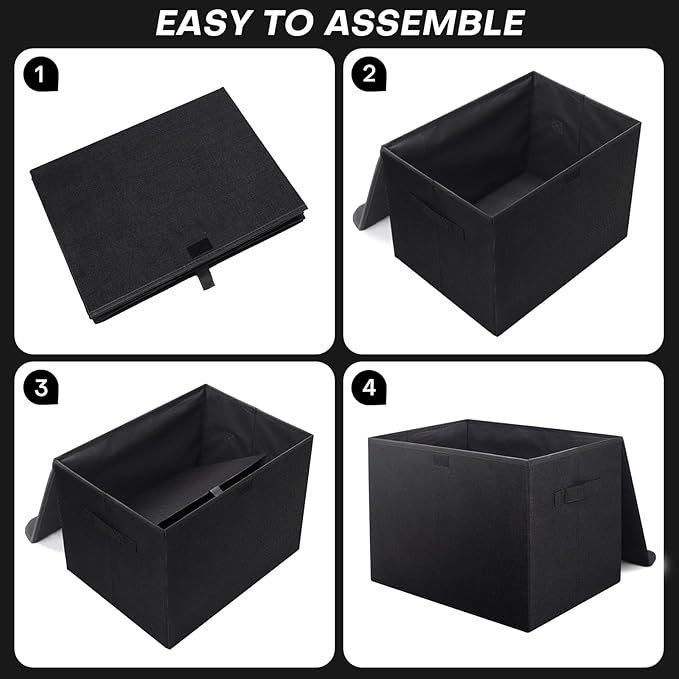 EASY TO ASSEMBLE

1

2

3

4