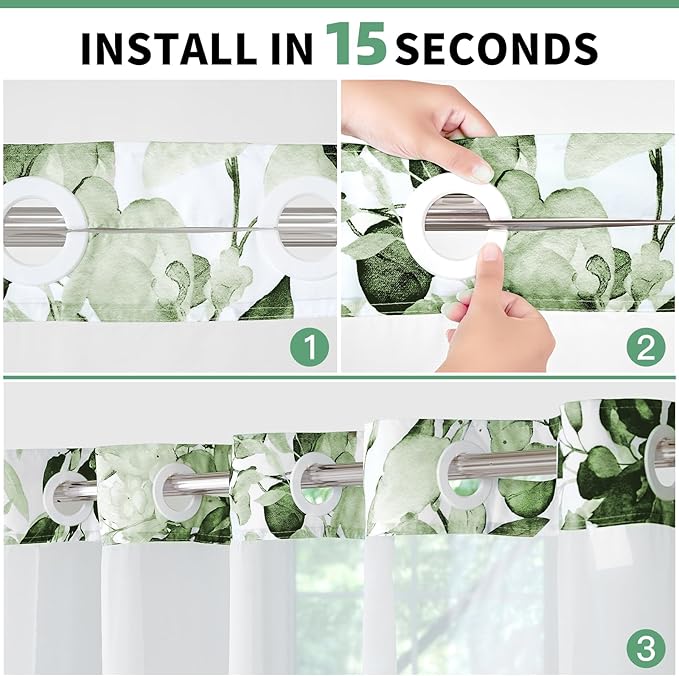 INSTALL IN 15 SECONDS

1

2

3