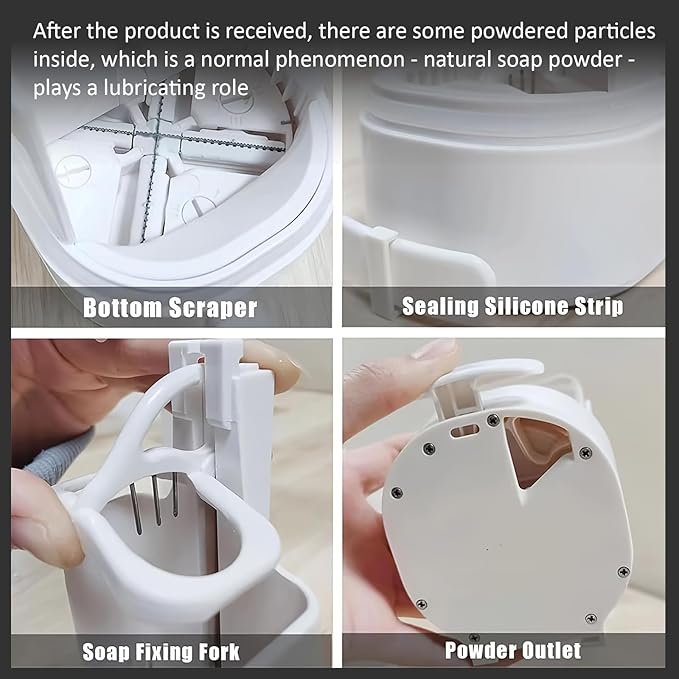 After the product is received, there are some powdered particles inside, which is a normal phenomenon - natural soap powder - plays a lubricating role

Bottom Scraper

Sealing Silicone Strip

Soap Fixing Fork

Powder Outlet