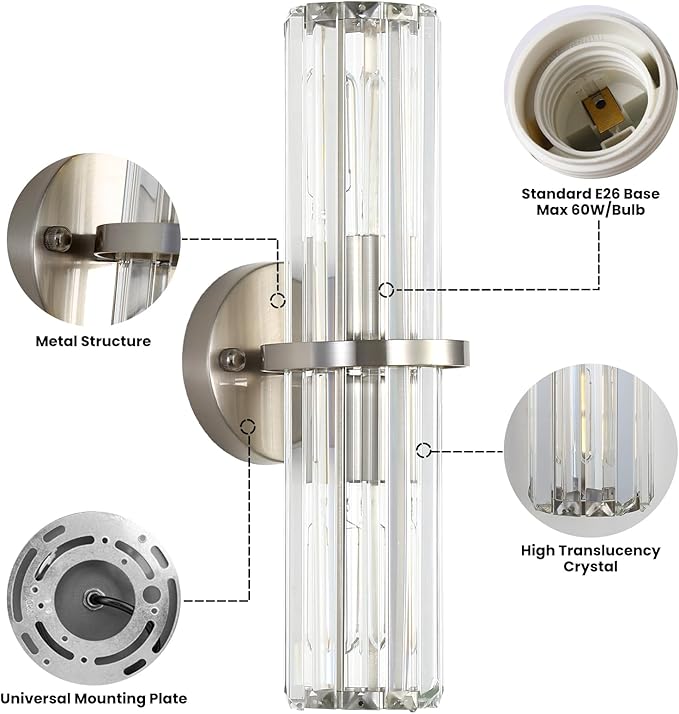 Standard E26 Base
Max 60W/Bulb

Metal Structure

High Translucency
Crystal

Universal Mounting Plate