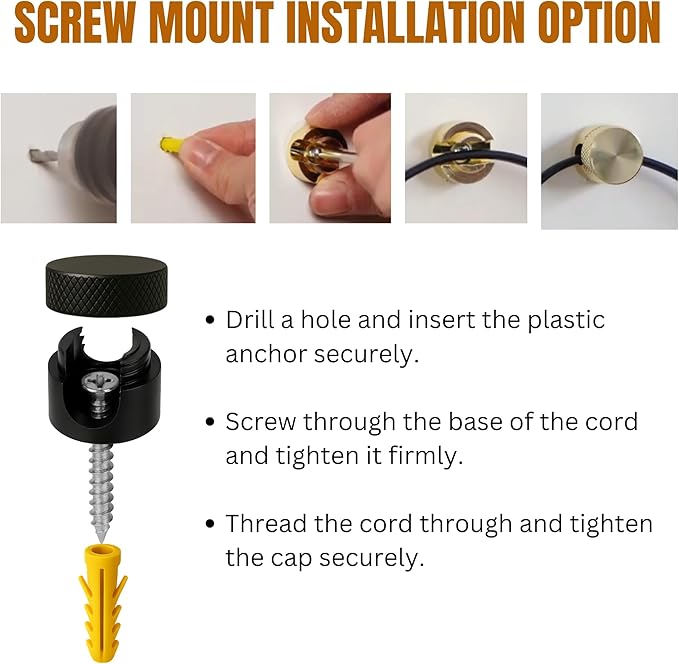 SCREW MOUNT INSTALLATION OPTION

• Drill a hole and insert the plastic anchor securely.

• Screw through the base of the cord and tighten it firmly.

• Thread the cord through and tighten the cap securely.