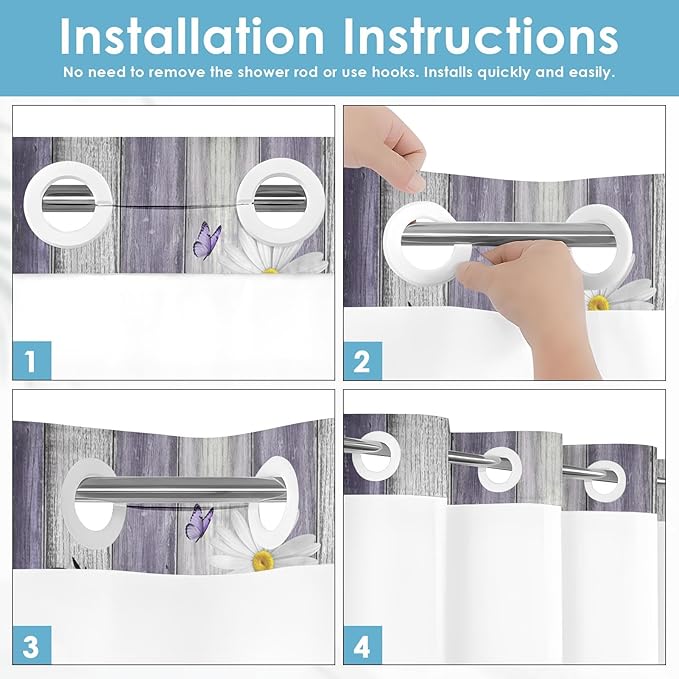 Installation Instructions

No need to remove the shower rod or use hooks. Installs quickly and easily.

1

2

3

4