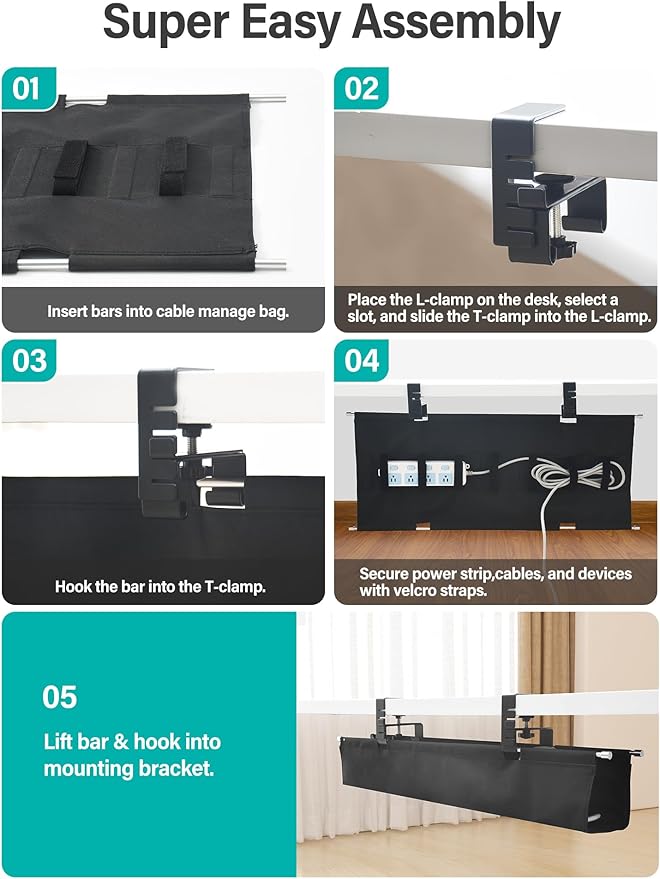 Super Easy Assembly

01

Insert bars into cable manage bag.

02

Place the L-clamp on the desk, select a slot, and slide the T-clamp into the L-clamp.

03

Hook the bar into the T-clamp.

04

Secure power strip,cables, and devices with velcro straps.

05

Lift bar & hook into mounting bracket.