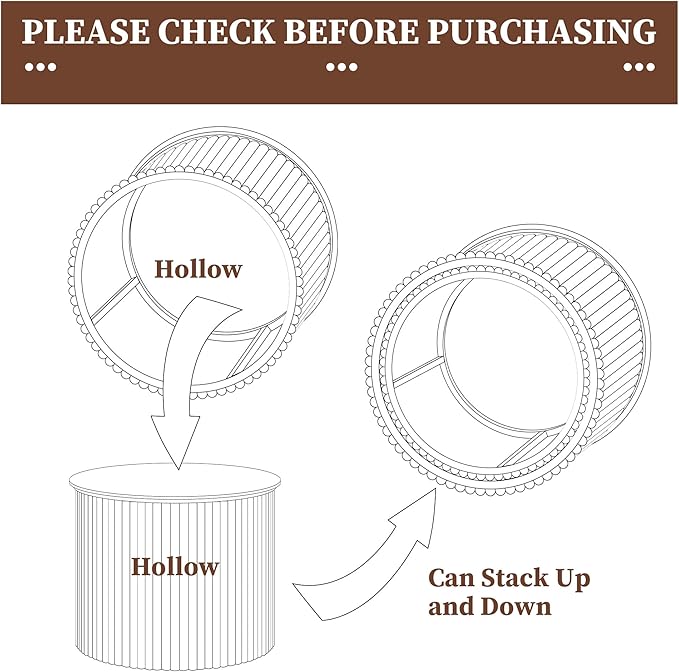 PLEASE CHECK BEFORE PURCHASING

Hollow

Hollow

Can Stack Up and Down