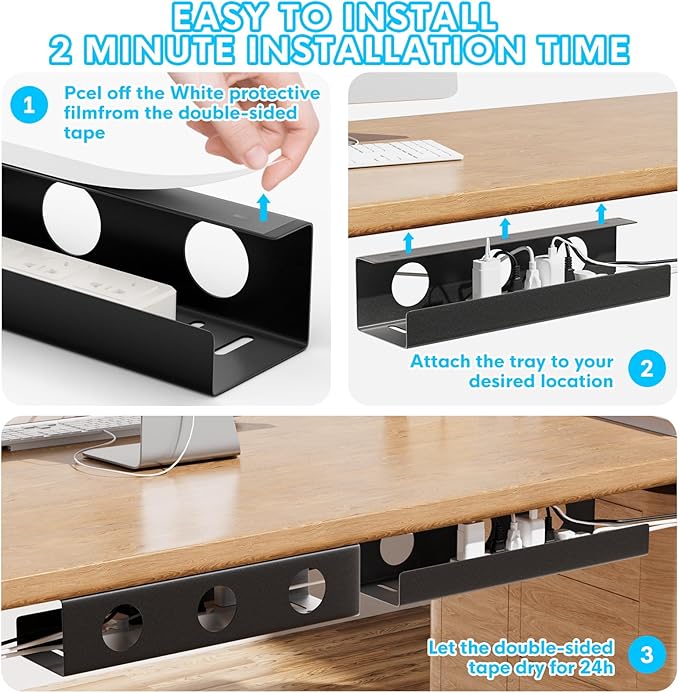 EASY TO INSTALL
2 MINUTE INSTALLATION TIME

1

Pcel off the White protective filmfrom the double-sided tape

Attach the tray to your desired location

2

Let the double-sided tape dry for 24h

3