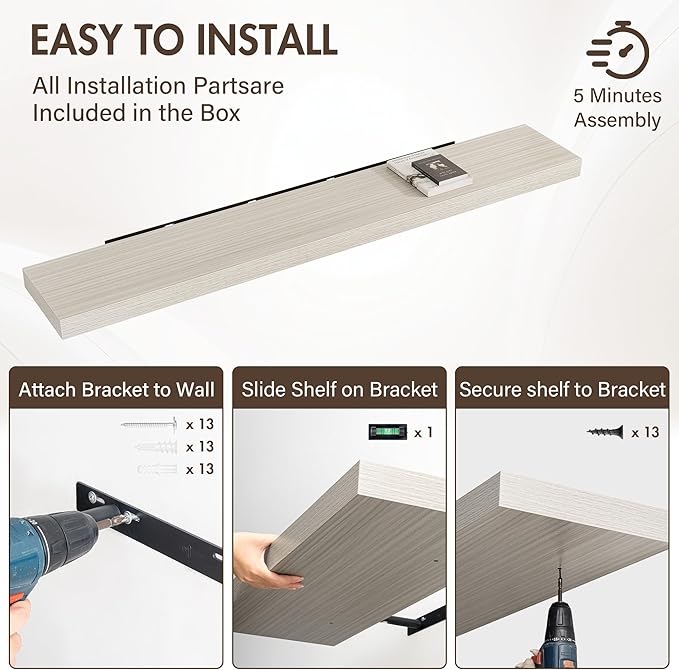 EASY TO INSTALL

All Installation Partsare Included in the Box

5 Minutes Assembly

Attach Bracket to Wall

x 13
x 13
x 13

Slide Shelf on Bracket

x 1

Secure shelf to Bracket

x 13