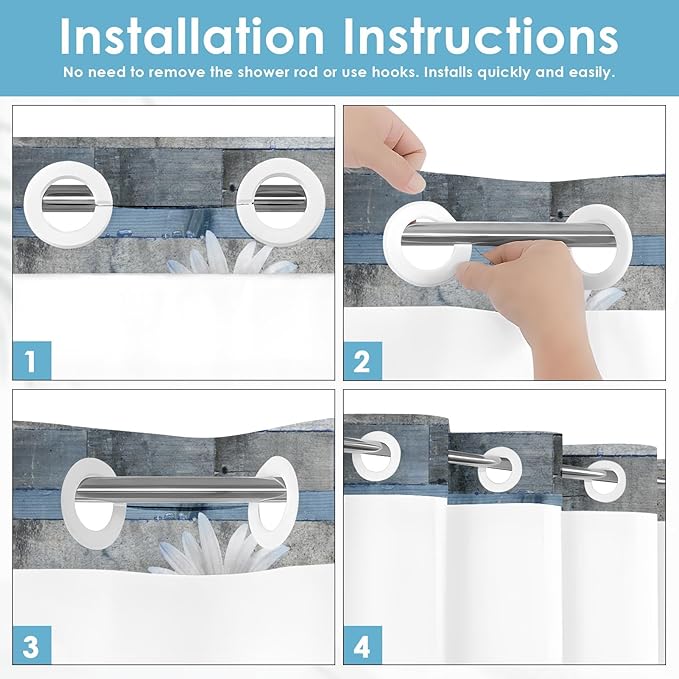 Installation Instructions

No need to remove the shower rod or use hooks. Installs quickly and easily.

1

2

3

4