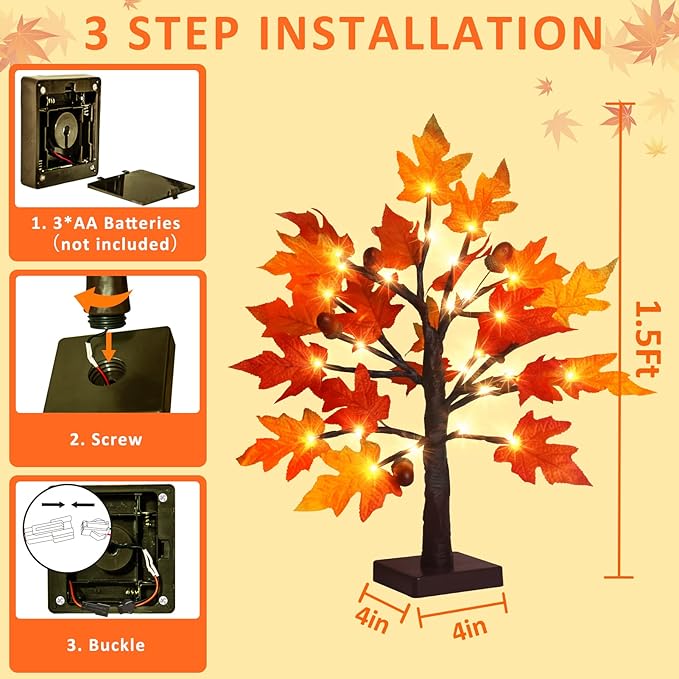 3 STEP INSTALLATION

1. 3*AA Batteries
(not included)

2. Screw

3. Buckle

1.5Ft

4in

4in