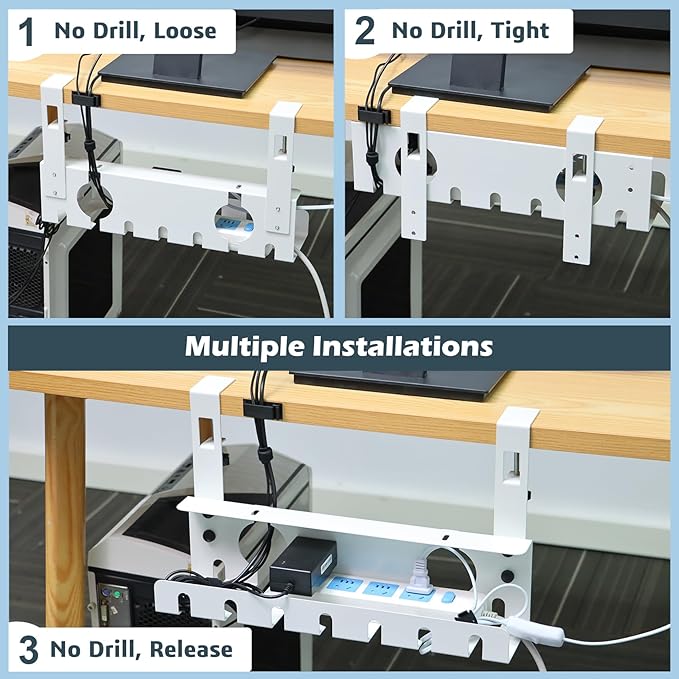 1 No Drill, Loose

2 No Drill, Tight

Multiple Installations

3 No Drill, Release