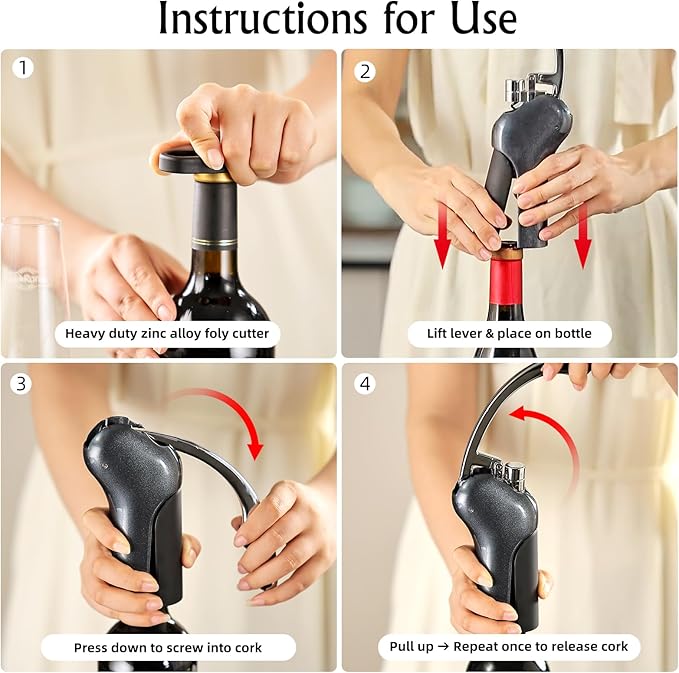 Instructions for Use

1

Heavy duty zinc alloy foly cutter

2

Lift lever & place on bottle

3

Press down to screw into cork

4

Pull up → Repeat once to release cork