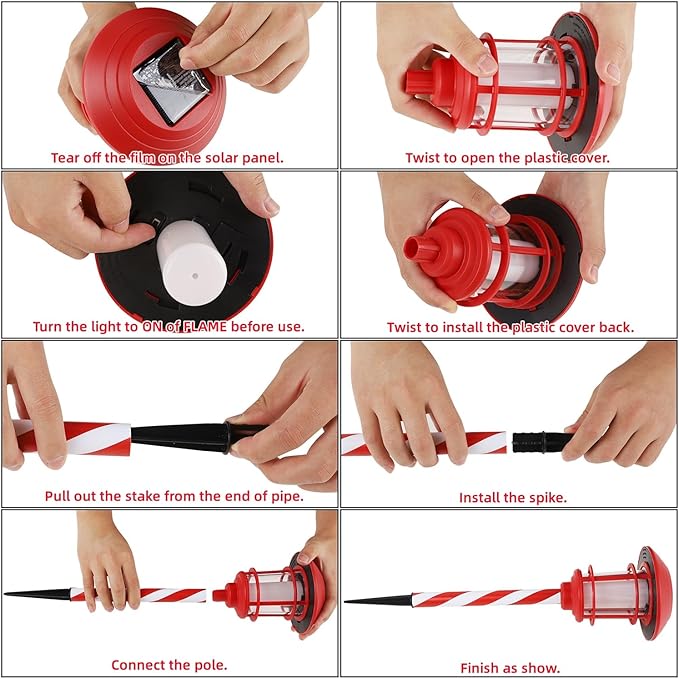 Tear off the film on the solar panel.

Twist to open the plastic cover.

Turn the light to ON of FLAME before use.

Twist to install the plastic cover back.

Pull out the stake from the end of pipe.

Install the spike.

Connect the pole.

Finish as show.