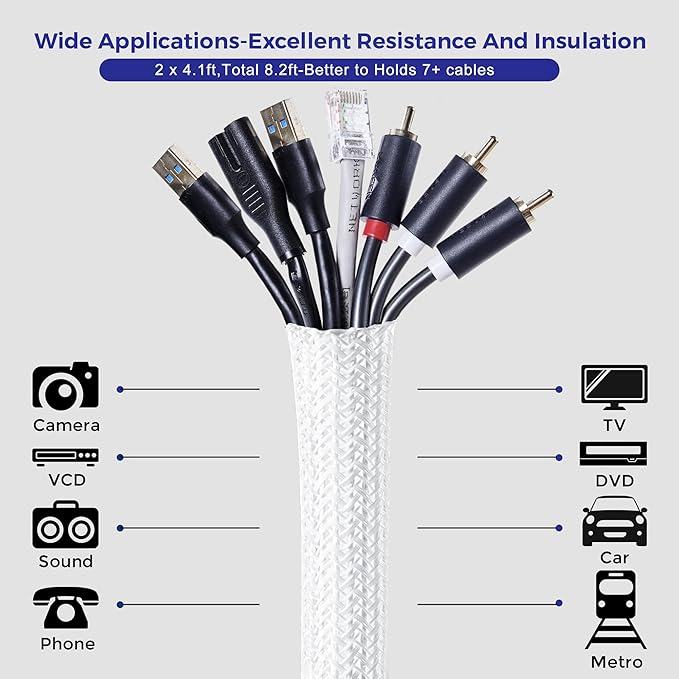 Wide Applications-Excellent Resistance And Insulation

2 x 4.1ft,Total 8.2ft-Better to Holds 7+ cables

NETWORK

Camera

VCD

Sound

Phone

TV

DVD

Car

Metro