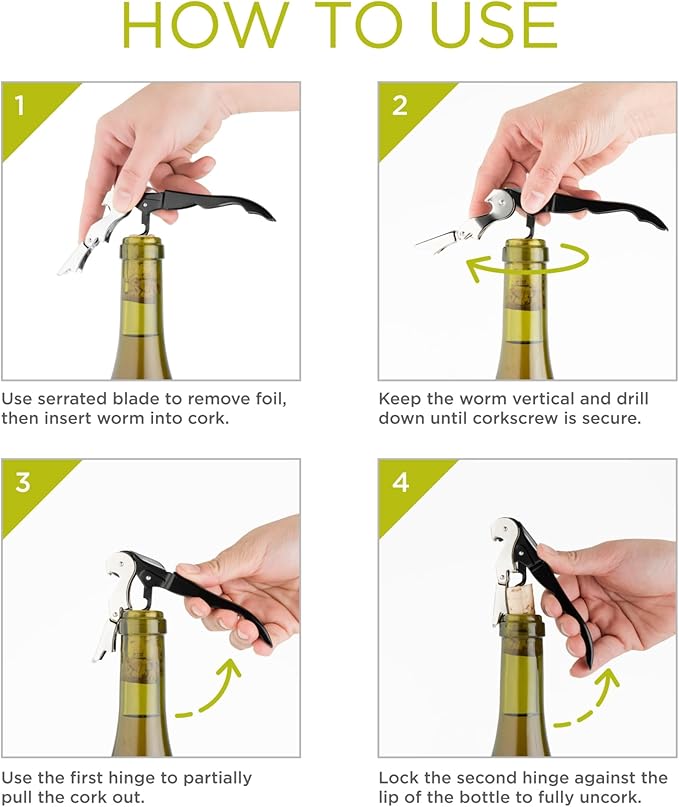 HOW TO USE

1

Use serrated blade to remove foil, then insert worm into cork.

2

Keep the worm vertical and drill down until corkscrew is secure.

3

Use the first hinge to partially pull the cork out.

4

Lock the second hinge against the lip of the bottle to fully uncork.