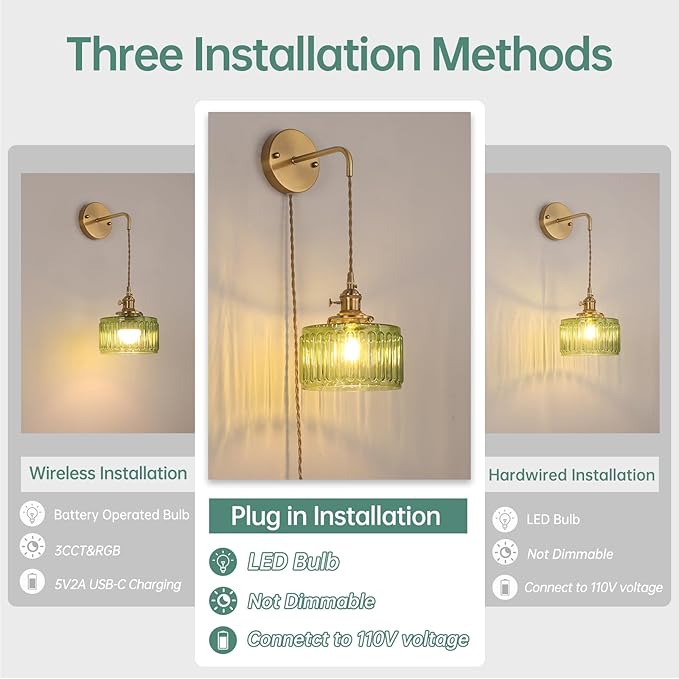 Three Installation Methods

Wireless Installation

Battery Operated Bulb

3CCT&RGB

5V2A USB-C Charging

Plug in Installation

LED Bulb

Not Dimmable

Connetct to 110V voltage

Hardwired Installation

LED Bulb

Not Dimmable

Connect to 110V voltage