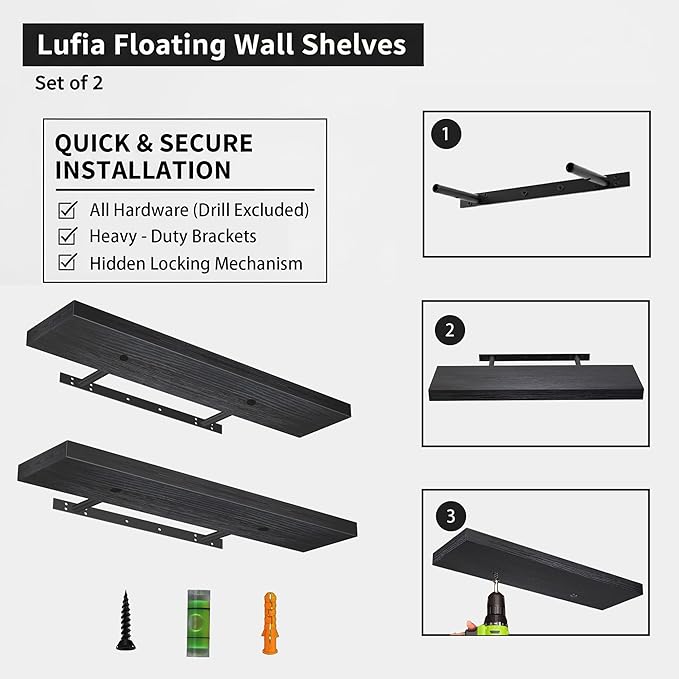 Lufia Floating Wall Shelves

Set of 2

QUICK & SECURE INSTALLATION

All Hardware (Drill Excluded)

Heavy - Duty Brackets

Hidden Locking Mechanism

1

2

3