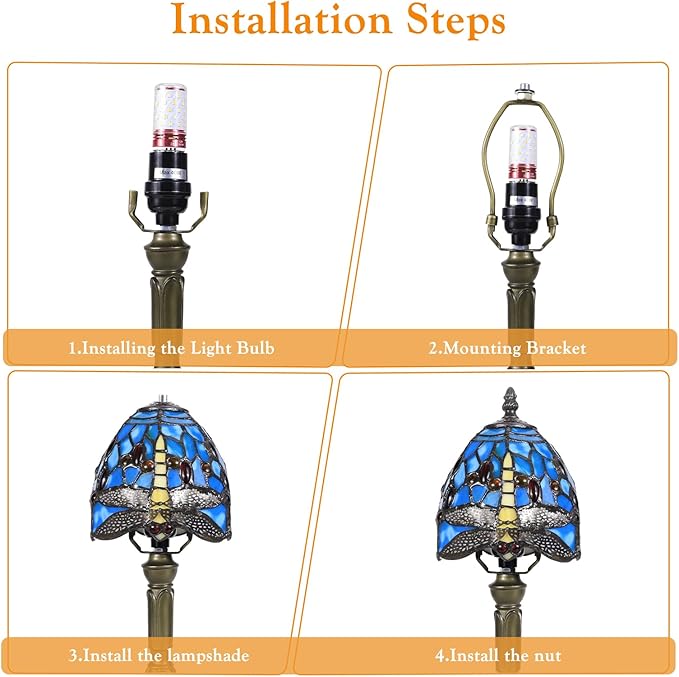 Installation Steps

1.Installing the Light Bulb

2.Mounting Bracket

3.Install the lampshade

4.Install the nut